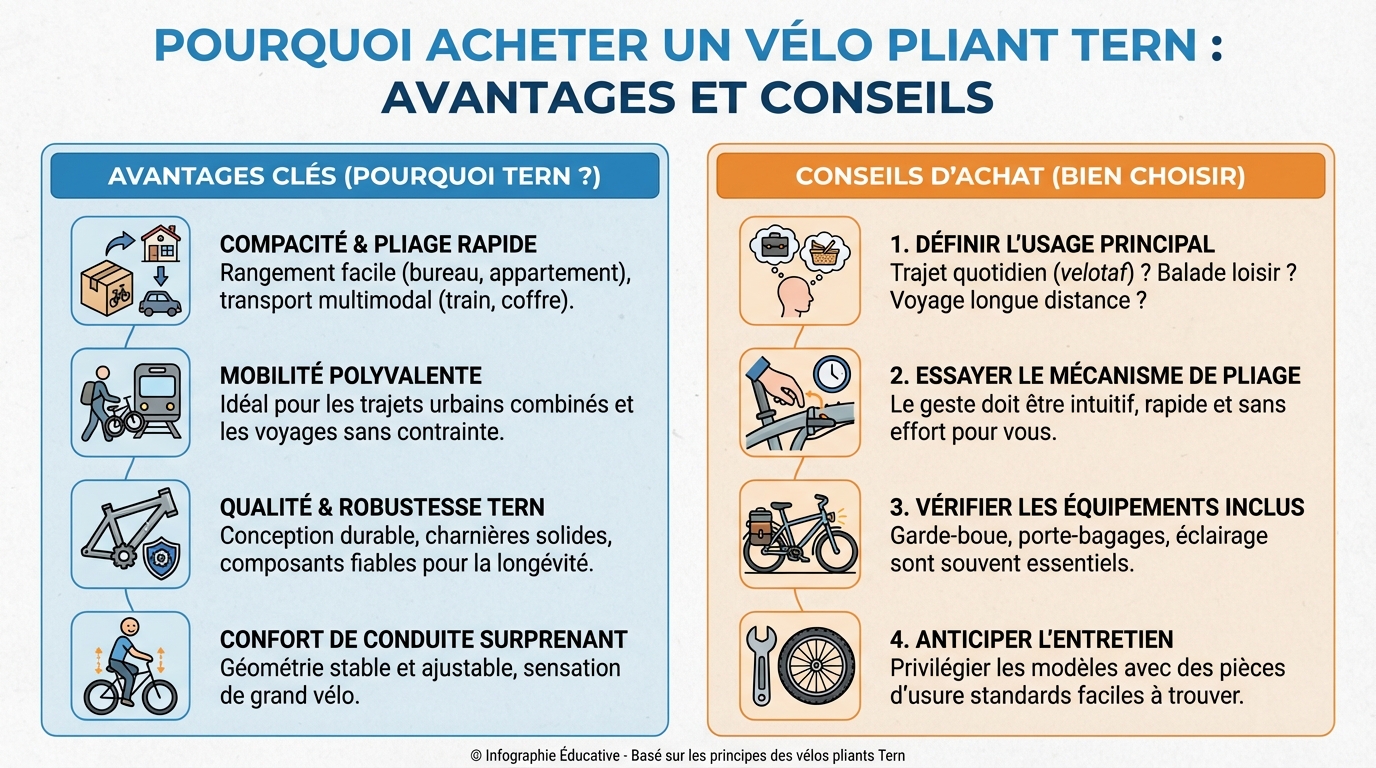 POURQUOI ACHETER UN VÉLO PLIANT TERN : AVANTAGES ET CONSEILS

AVANTAGES CLÉS (POURQUOI TERN ?)

COMPACITÉ & PLIAGE RAPIDE
Rangement facile (bureau, appartement), transport multimodal (train, coffre).

MOBILITÉ POLYVALENTE
Idéal pour les trajets urbains combinés et les voyages sans contrainte.

QUALITÉ & ROBUSTESSE TERN
Conception durable, charnières solides, composants fiables pour la longévité.

CONFORT DE CONDUITE SURPRENANT
Géométrie stable et ajustable, sensation de grand vélo.

CONSEILS D'ACHAT (BIEN CHOISIR)

1. DÉFINIR L'USAGE PRINCIPAL
Trajet quotidien (velotaf) ? Balade loisir ? Voyage longue distance ?

2. ESSAYER LE MÉCANISME DE PLIAGE
Le geste doit être intuitif, rapide et sans effort pour vous.

3. VÉRIFIER LES ÉQUIPEMENTS INCLUS
Garde-boue, porte-bagages, éclairage sont souvent essentiels.

4. ANTICIPER L'ENTRETIEN
Privilégier les modèles avec des pièces d'usure standards faciles à trouver.

© Infographie Éducative - Basé sur les principes des vélos pliants Tern